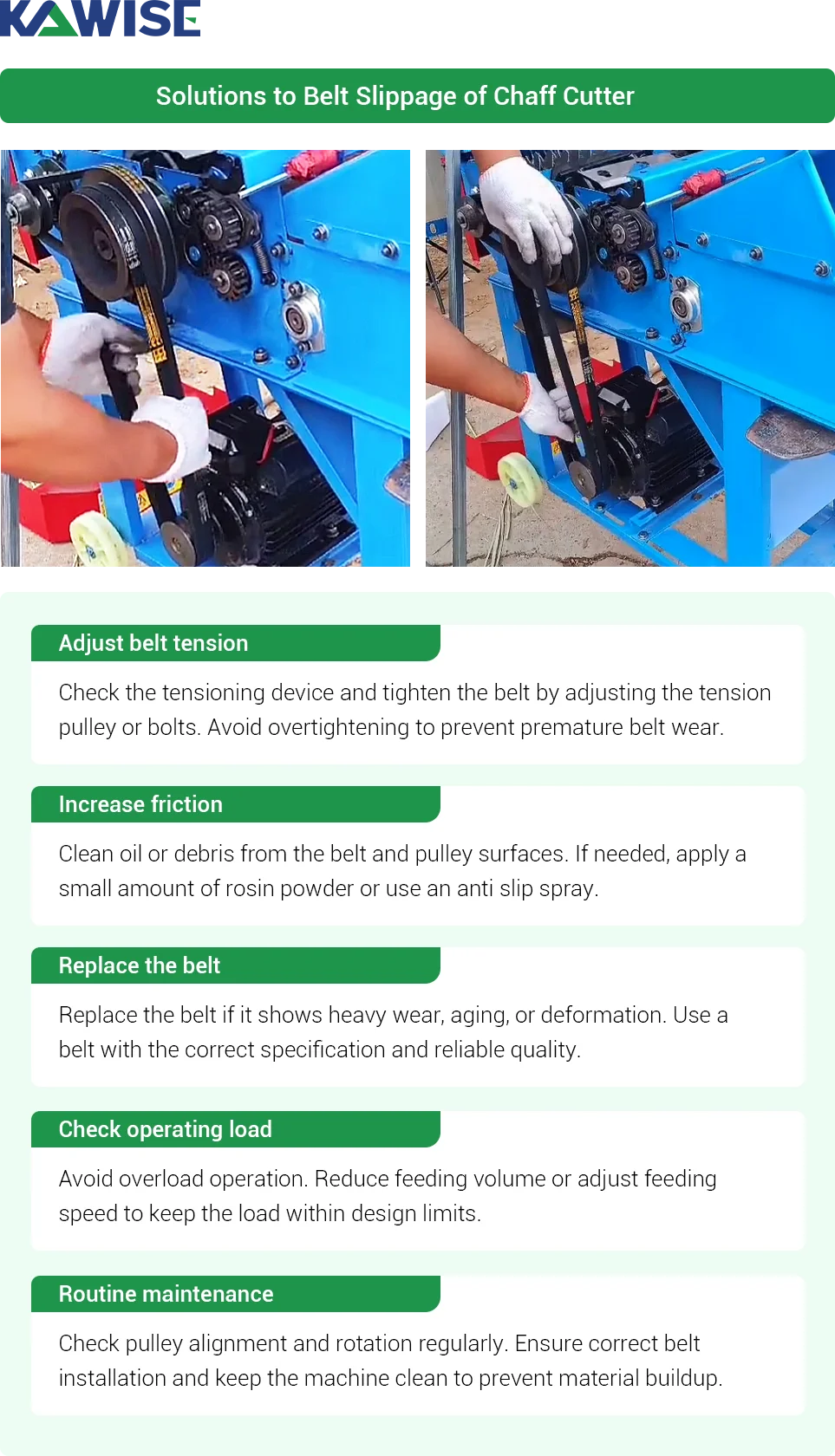 KAWISE

Solutions to Belt Slippage of Chaff Cutter

Adjust belt tension

Check the tensioning device and tighten the belt by adjusting the tension pulley or bolts. Avoid overtightening to prevent premature belt wear.

Increase friction

Clean oil or debris from the belt and pulley surfaces. If needed, apply a small amount of rosin powder or use an anti slip spray.

Replace the belt

Replace the belt if it shows heavy wear, aging, or deformation. Use a belt with the correct specification and reliable quality.

Check operating load

Avoid overload operation. Reduce feeding volume or adjust feeding speed to keep the load within design limits.

Routine maintenance

Check pulley alignment and rotation regularly. Ensure correct belt installation and keep the machine clean to prevent material buildup.