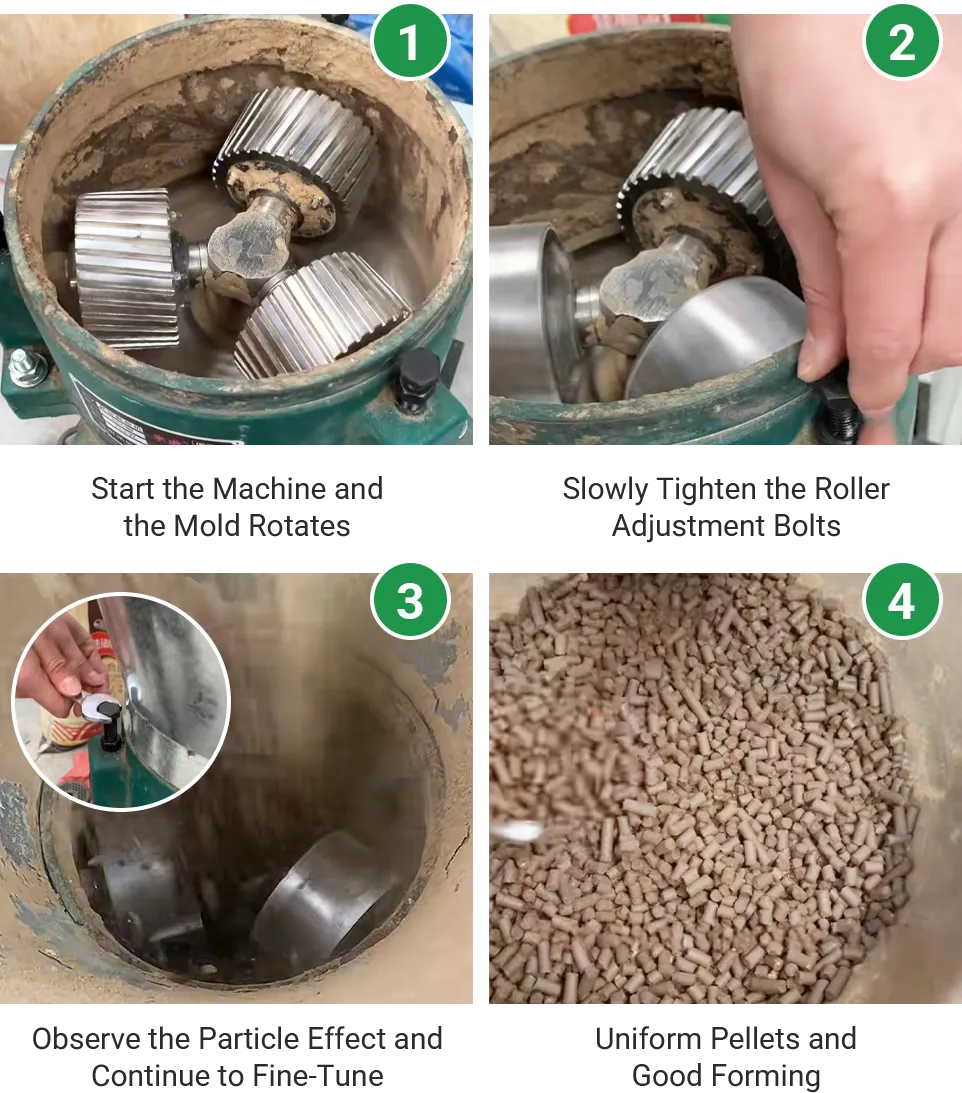 1

Start the Machine and the Mold Rotates

2

Slowly Tighten the Roller Adjustment Bolts

3

Observe the Particle Effect and Continue to Fine-Tune

4

Uniform Pellets and Good Forming